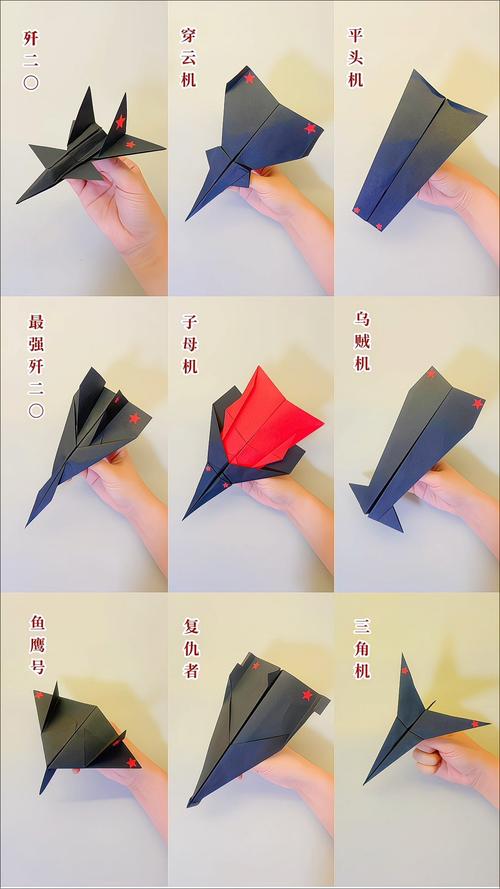 歼二〇

穿云机

平头机

最强歼二〇

子母机

乌贼机

鱼鹰号

复仇者

三角机